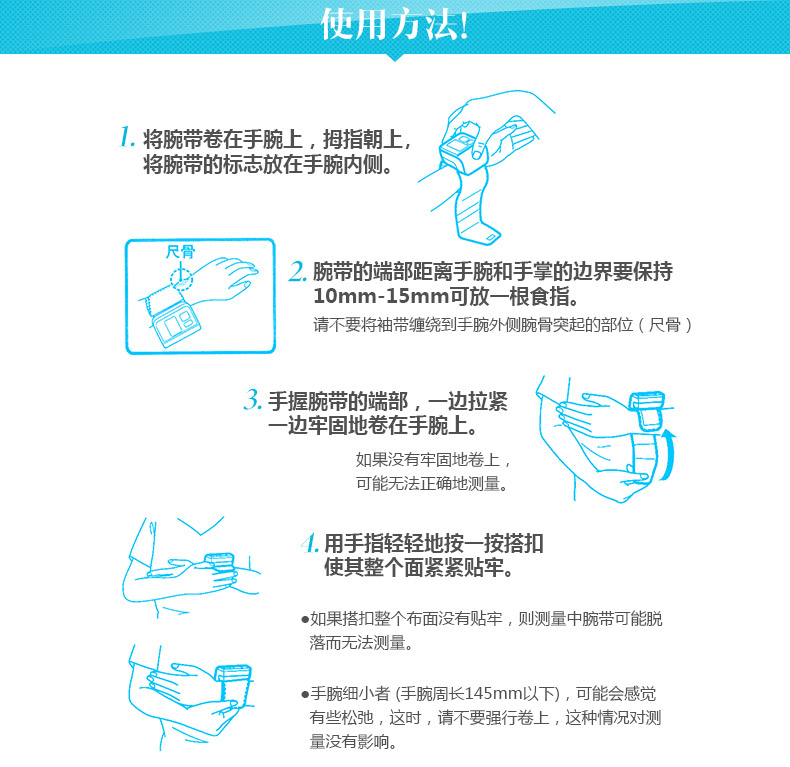 使用方法!

1. 将腕带卷在手腕上，拇指朝上，将腕带的标志放在手腕内侧。

尺骨

2. 腕带的端部距离手腕和手掌的边界要保持10mm-15mm可放一根食指。

请不要将袖带缠绕到手腕外侧腕骨突起的部位（尺骨）

3. 手握腕带的端部，一边拉紧一边牢固地卷在手腕上。

如果没有牢固地卷上，可能无法正确地测量。

4. 用手指轻轻地按一按搭扣使其整个面紧紧贴牢。

●如果搭扣整个布面没有贴牢，则测量中腕带可能脱落而无法测量。

●手腕细小者 (手腕周长145mm以下)，可能会感觉有些松弛，这时，请不要强行卷上，这种情况对测量没有影响。